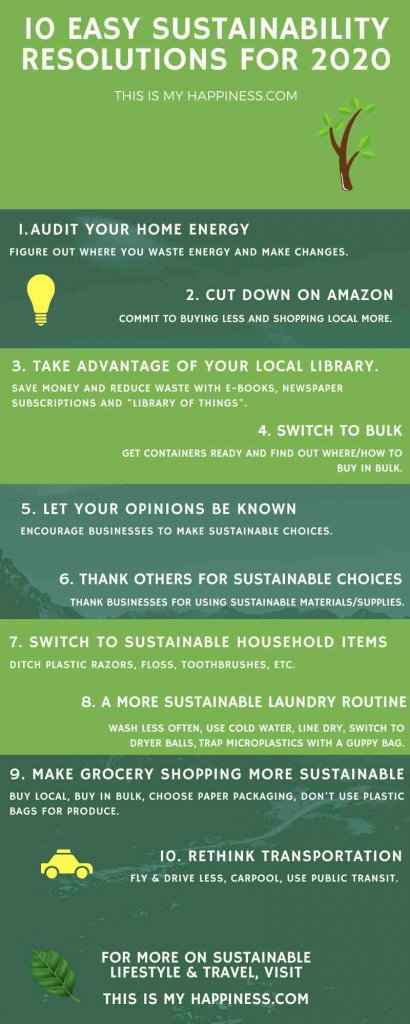 10 EASY SUSTAINABILITY RESOLUTIONS FOR 2020

THIS IS MY HAPPINESS.COM

1.AUDIT YOUR HOME ENERGY
FIGURE OUT WHERE YOU WASTE ENERGY AND MAKE CHANGES.

2. CUT DOWN ON AMAZON
COMMIT TO BUYING LESS AND SHOPPING LOCAL MORE.

3. TAKE ADVANTAGE OF YOUR LOCAL LIBRARY.
SAVE MONEY AND REDUCE WASTE WITH E-BOOKS, NEWSPAPER SUBSCRIPTIONS AND "LIBRARY OF THINGS".

4. SWITCH TO BULK
GET CONTAINERS READY AND FIND OUT WHERE/HOW TO BUY IN BULK.

5. LET YOUR OPINIONS BE KNOWN
ENCOURAGE BUSINESSES TO MAKE SUSTAINABLE CHOICES.

6. THANK OTHERS FOR SUSTAINABLE CHOICES
THANK BUSINESSES FOR USING SUSTAINABLE MATERIALS/SUPPLIES.

7. SWITCH TO SUSTAINABLE HOUSEHOLD ITEMS
DITCH PLASTIC RAZORS, FLOSS, TOOTHBRUSHES, ETC.

8. A MORE SUSTAINABLE LAUNDRY ROUTINE
WASH LESS OFTEN, USE COLD WATER, LINE DRY, SWITCH TO DRYER BALLS, TRAP MICROPLASTICS WITH A GUPPY BAG.

9. MAKE GROCERY SHOPPING MORE SUSTAINABLE
BUY LOCAL, BUY IN BULK, CHOOSE PAPER PACKAGING, DON'T USE PLASTIC BAGS FOR PRODUCE.

10. RETHINK TRANSPORTATION
FLY & DRIVE LESS, CARPOOL, USE PUBLIC TRANSIT.

FOR MORE ON SUSTAINABLE LIFESTYLE & TRAVEL, VISIT
THIS IS MY HAPPINESS.COM